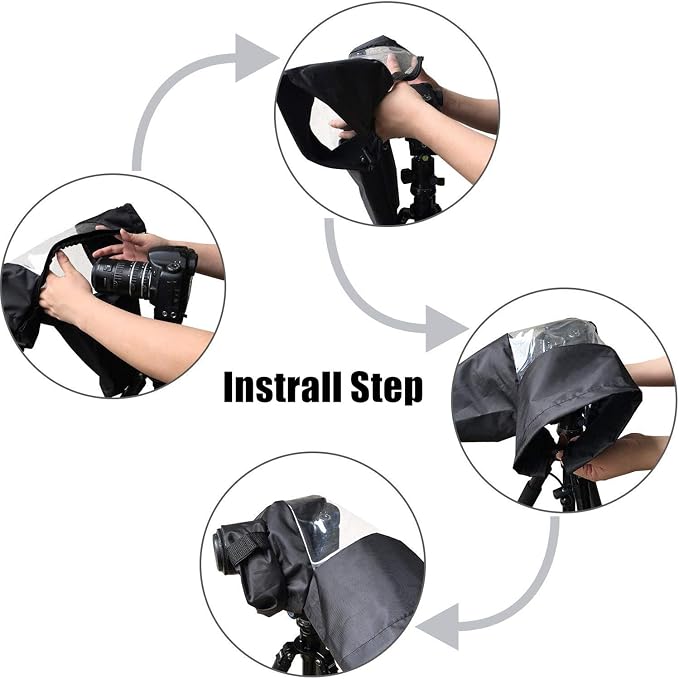 Instrall Step