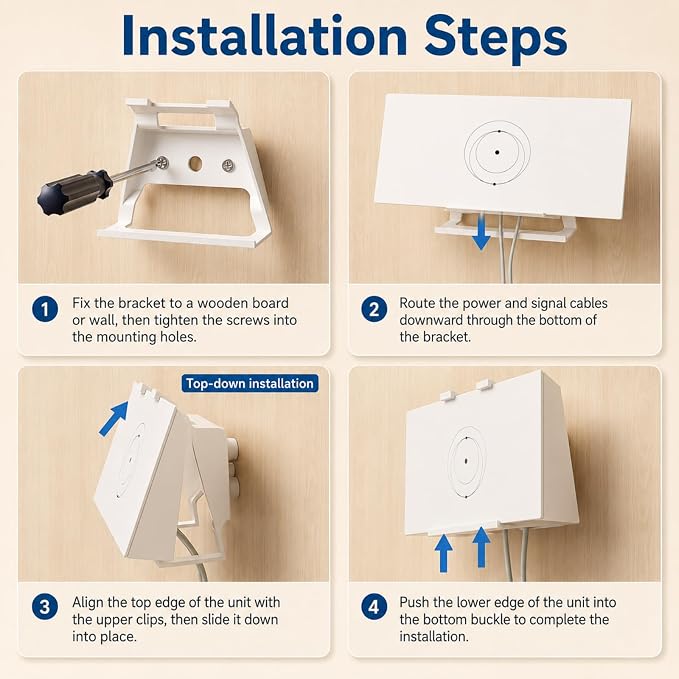 Installation Steps

1 Fix the bracket to a wooden board or wall, then tighten the screws into the mounting holes.

2 Route the power and signal cables downward through the bottom of the bracket.

Top-down installation

3 Align the top edge of the unit with the upper clips, then slide it down into place.

4 Push the lower edge of the unit into the bottom buckle to complete the installation.