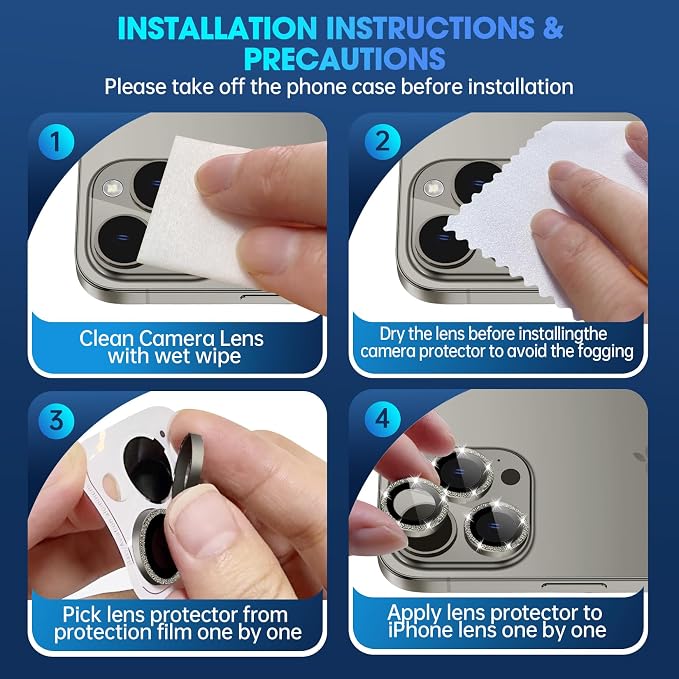 INSTALLATION INSTRUCTIONS & PRECAUTIONS
Please take off the phone case before installation

1
Clean Camera Lens with wet wipe

2
Dry the lens before installingthe camera protector to avoid the fogging

3
Pick lens protector from protection film one by one

4
Apply lens protector to iPhone lens one by one