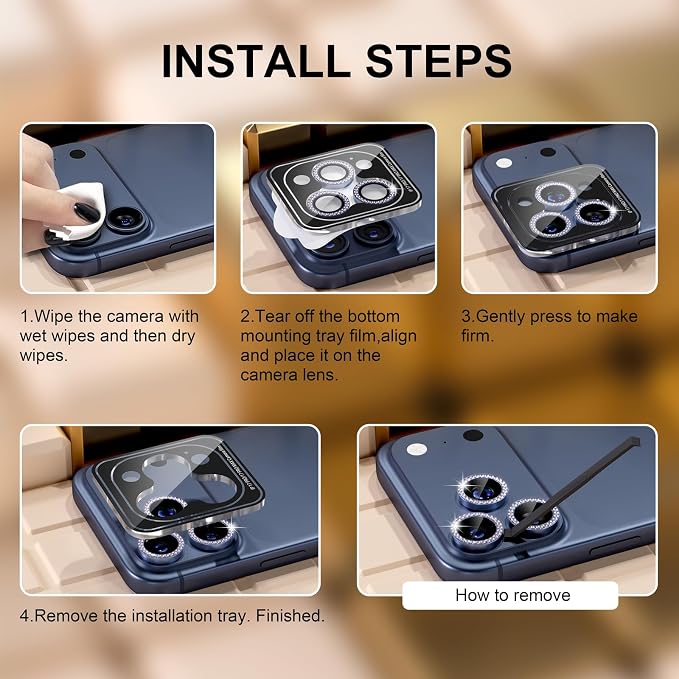 INSTALL STEPS

1.Wipe the camera with wet wipes and then dry wipes.

2.Tear off the bottom mounting tray film,align and place it on the camera lens.

3.Gently press to make firm.

4.Remove the installation tray. Finished.

How to remove