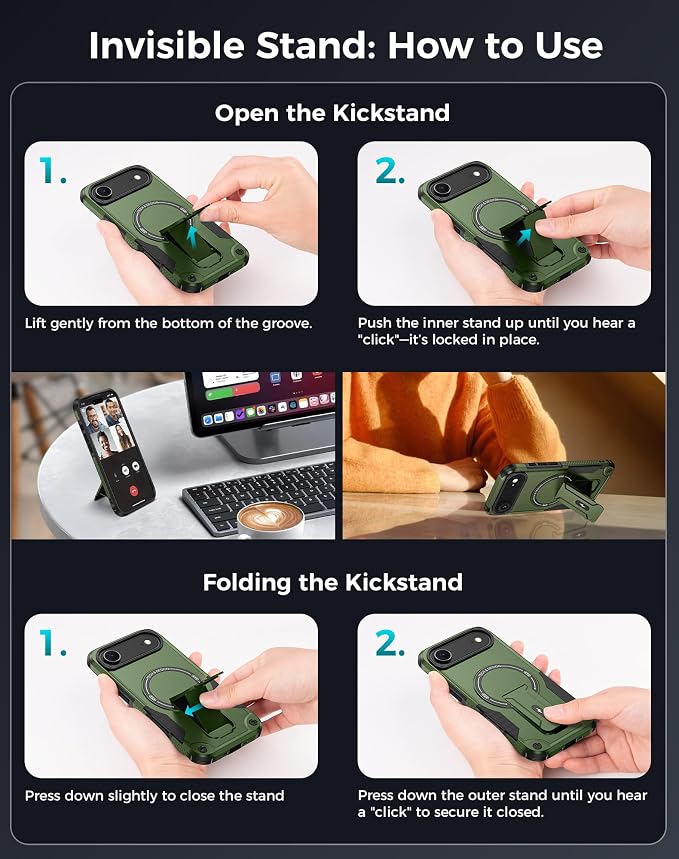 Invisible Stand: How to Use

Open the Kickstand

1.

Lift gently from the bottom of the groove.

2.

Push the inner stand up until you hear a "click"—it's locked in place.

Folding the Kickstand

1.

Press down slightly to close the stand

2.

Press down the outer stand until you hear a "click" to secure it closed.