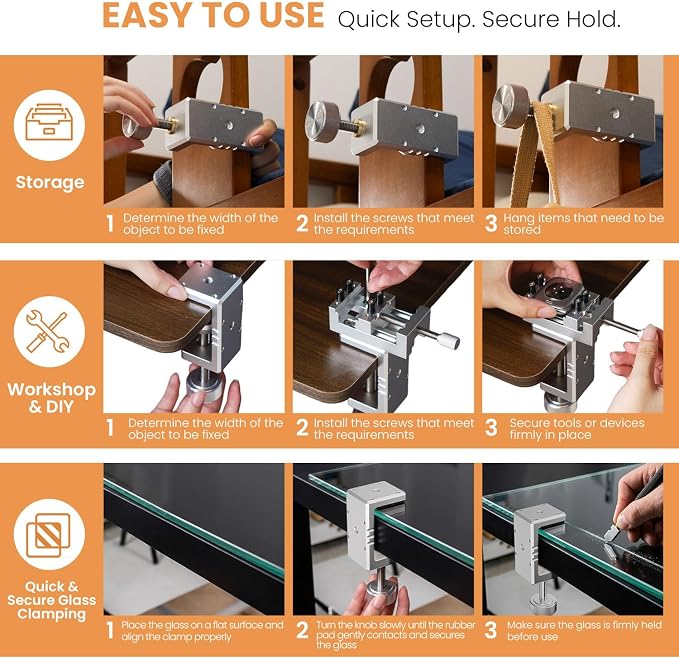 EASY TO USE Quick Setup. Secure Hold.

Storage

1 Determine the width of the object to be fixed

2 Install the screws that meet the requirements

3 Hang items that need to be stored

Workshop & DIY

1 Determine the width of the object to be fixed

2 Install the screws that meet the requirements

3 Secure tools or devices firmly in place

Quick & Secure Glass Clamping

1 Place the glass on a flat surface and align the clamp properly

2 Turn the knob slowly until the rubber pad gently contacts and secures the glass

3 Make sure the glass is firmly held before use