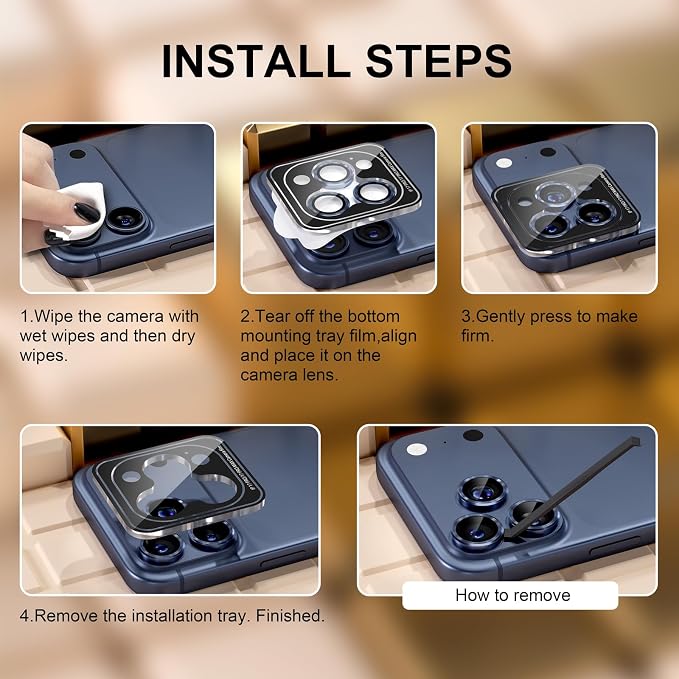 INSTALL STEPS

1.Wipe the camera with wet wipes and then dry wipes.

2.Tear off the bottom mounting tray film,align and place it on the camera lens.

3.Gently press to make firm.

4.Remove the installation tray. Finished.

How to remove