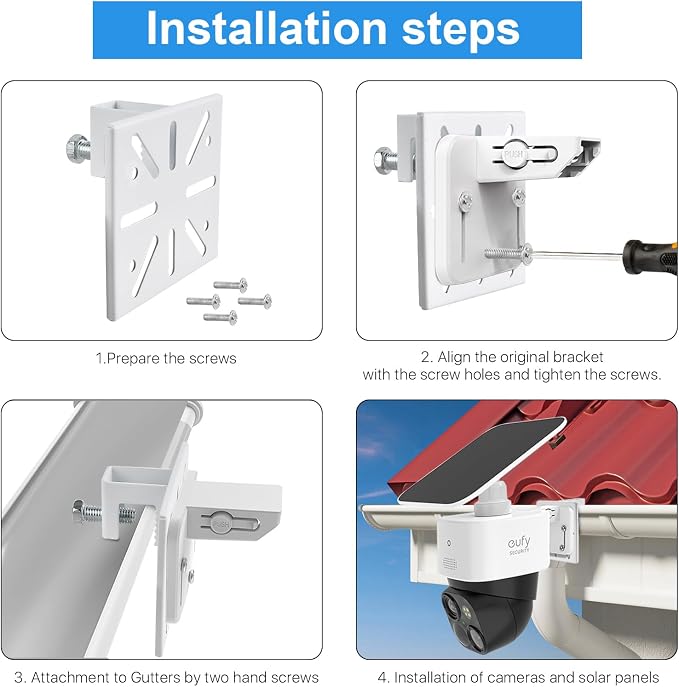 Installation steps

PUSH

1.Prepare the screws

2. Align the original bracket with the screw holes and tighten the screws.

PUSH

eufy SECURITY

3. Attachment to Gutters by two hand screws

4. Installation of cameras and solar panels