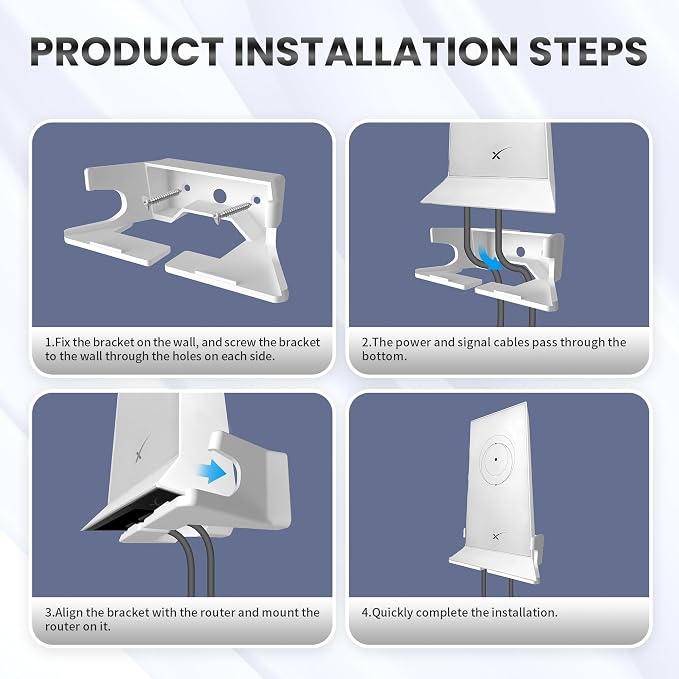 PRODUCT INSTALLATION STEPS

1.Fix the bracket on the wall, and screw the bracket to the wall through the holes on each side.

2.The power and signal cables pass through the bottom.

3.Align the bracket with the router and mount the router on it.

4.Quickly complete the installation.