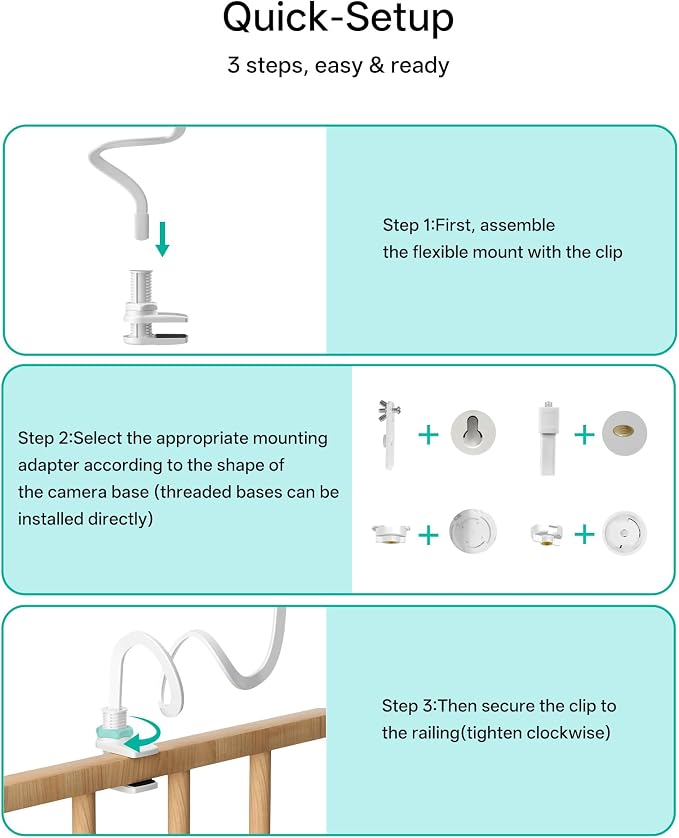 Quick-Setup

3 steps, easy & ready

Step 1:First, assemble the flexible mount with the clip

Step 2:Select the appropriate mounting adapter according to the shape of the camera base (threaded bases can be installed directly)

+ +

+ +

Step 3:Then secure the clip to the railing(tighten clockwise)