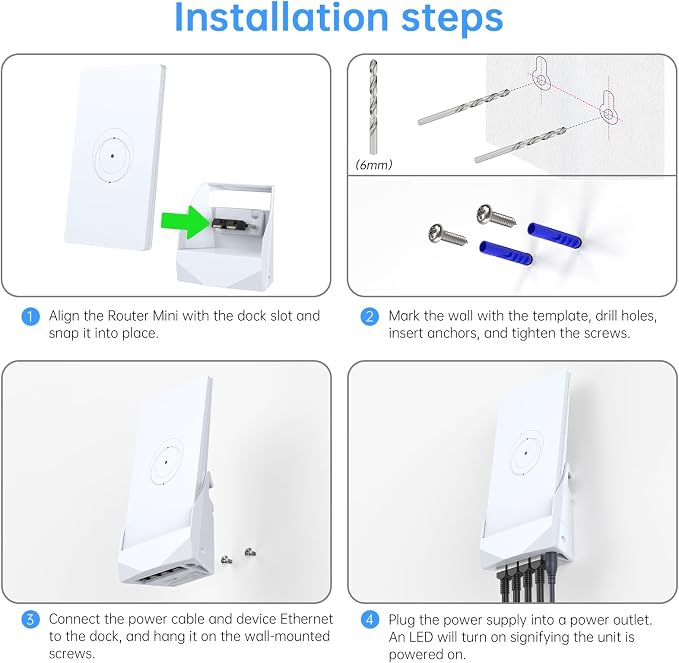 Installation steps

(6mm)

1 Align the Router Mini with the dock slot and snap it into place.

2 Mark the wall with the template, drill holes, insert anchors, and tighten the screws.

3 Connect the power cable and device Ethernet to the dock, and hang it on the wall-mounted screws.

4 Plug the power supply into a power outlet. An LED will turn on signifying the unit is powered on.