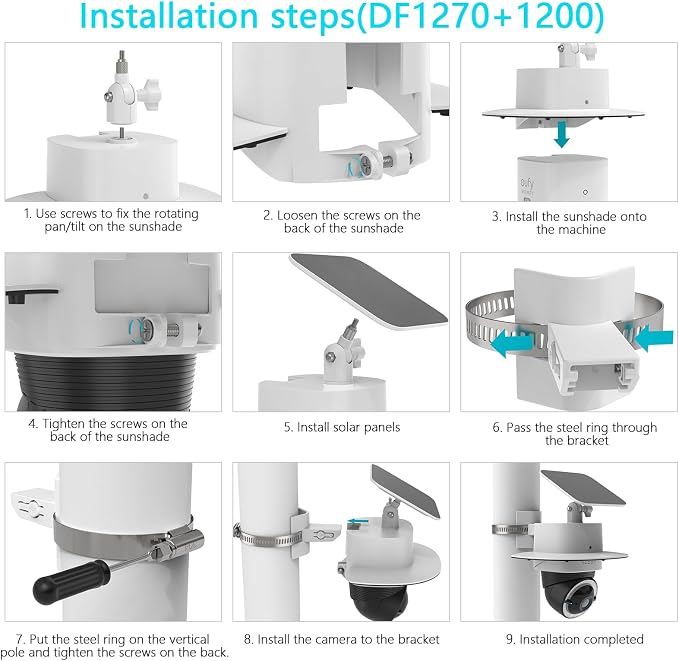 Installation steps(DF1270+1200)

1. Use screws to fix the rotating pan/tilt on the sunshade

2. Loosen the screws on the back of the sunshade

eufy

3. Install the sunshade onto the machine

4. Tighten the screws on the back of the sunshade

5. Install solar panels

6. Pass the steel ring through the bracket

7. Put the steel ring on the vertical pole and tighten the screws on the back.

8. Install the camera to the bracket

9. Installation completed