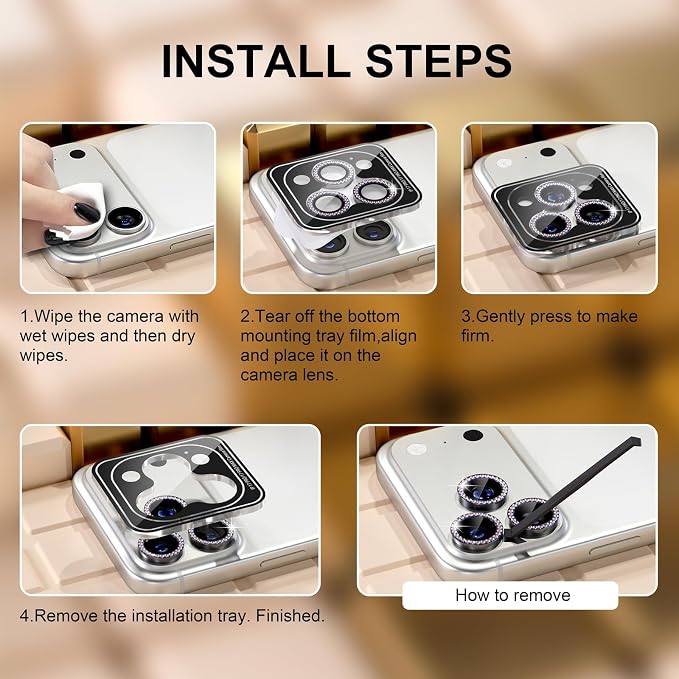 INSTALL STEPS

1.Wipe the camera with wet wipes and then dry wipes.

2.Tear off the bottom mounting tray film,align and place it on the camera lens.

3.Gently press to make firm.

4.Remove the installation tray. Finished.

How to remove