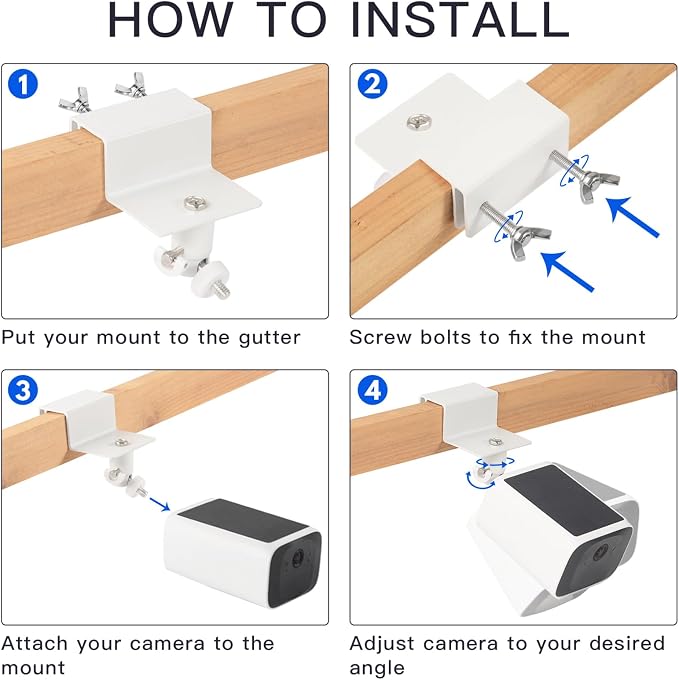 HOW TO INSTALL

1

Put your mount to the gutter

2

Screw bolts to fix the mount

3

Attach your camera to the mount

4

Adjust camera to your desired angle