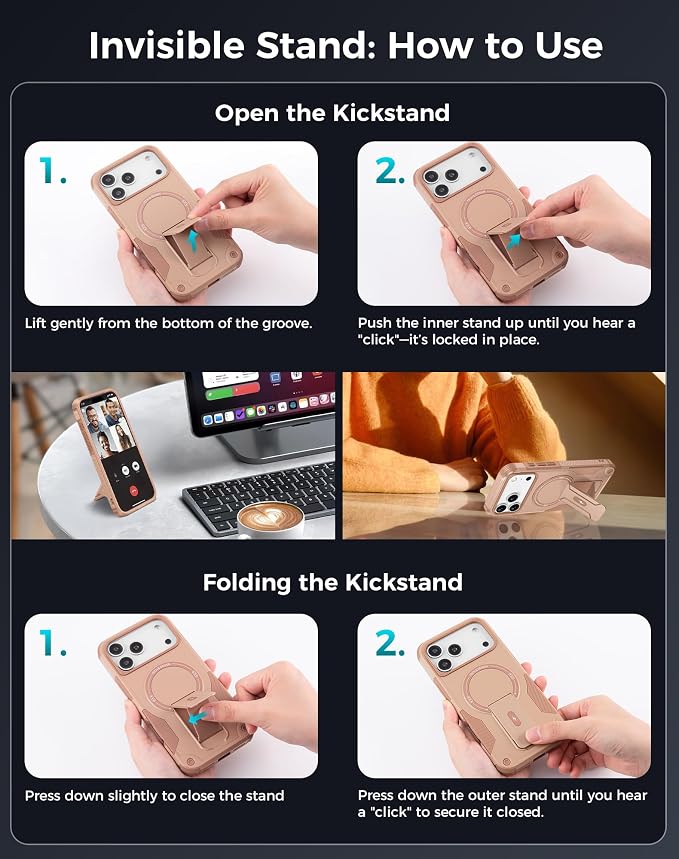 Invisible Stand: How to Use

Open the Kickstand

1.

Lift gently from the bottom of the groove.

2.

Push the inner stand up until you hear a "click"—it's locked in place.

Folding the Kickstand

1.

Press down slightly to close the stand

2.

Press down the outer stand until you hear a "click" to secure it closed.