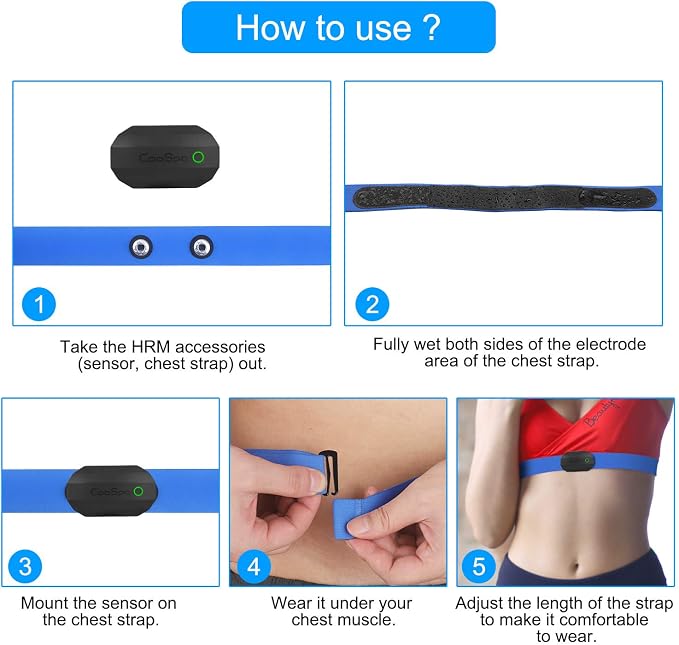 How to use ?

CooSpo

1

Take the HRM accessories (sensor, chest strap) out.

2

Fully wet both sides of the electrode area of the chest strap.

CooSpo

3

Mount the sensor on the chest strap.

4

Wear it under your chest muscle.

Beauty

5

Adjust the length of the strap to make it comfortable to wear.