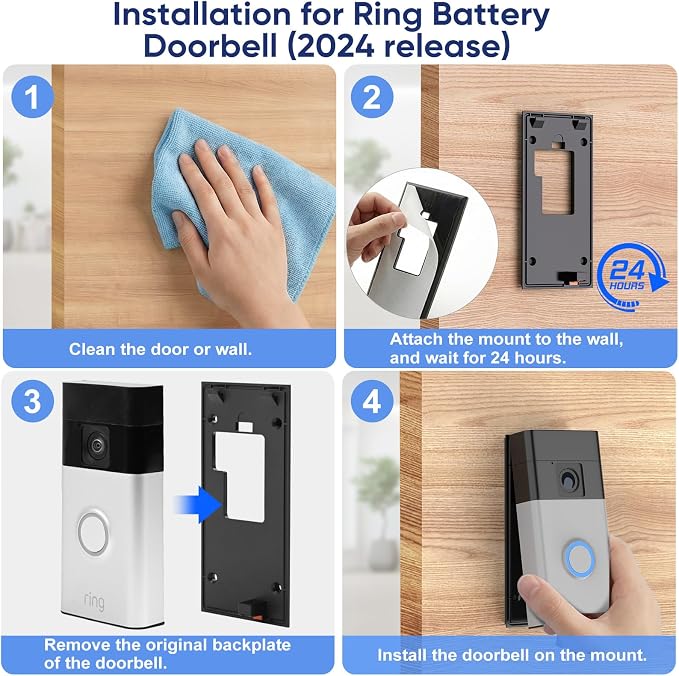 Installation for Ring Battery Doorbell (2024 release)

1

Clean the door or wall.

2

24 HOURS

Attach the mount to the wall, and wait for 24 hours.

3

ring

Remove the original backplate of the doorbell.

4

Install the doorbell on the mount.