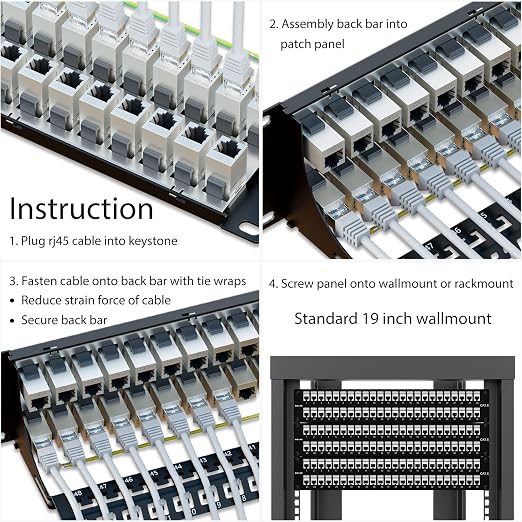 Instruction

1. Plug rj45 cable into keystone

2. Assembly back bar into patch panel

3. Fasten cable onto back bar with tie wraps
• Reduce strain force of cable
• Secure back bar

4. Screw panel onto wallmount or rackmount

Standard 19 inch wallmount