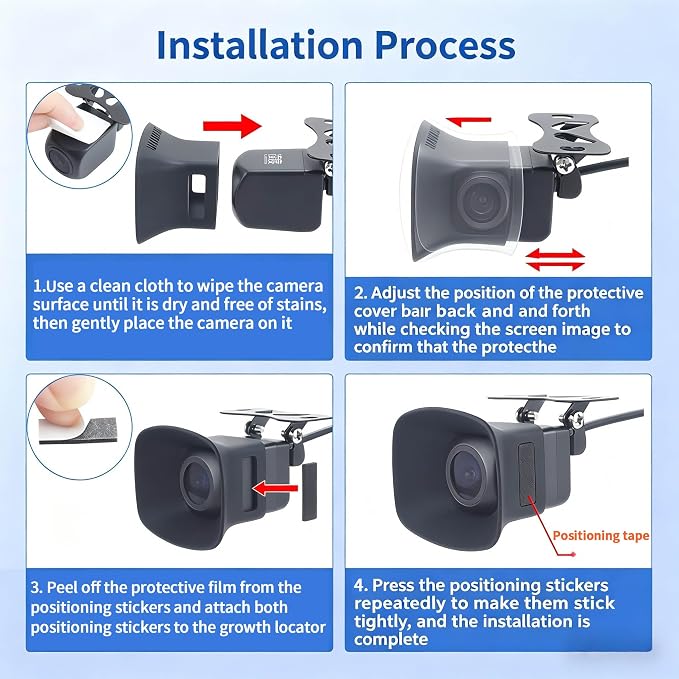 Installation Process

1.Use a clean cloth to wipe the camera surface until it is dry and free of stains, then gently place the camera on it

2. Adjust the position of the protective cover bair back and and forth while checking the screen image to confirm that the protecthe

3. Peel off the protective film from the positioning stickers and attach both positioning stickers to the growth locator

Positioning tape

4. Press the positioning stickers repeatedly to make them stick tightly, and the installation is complete