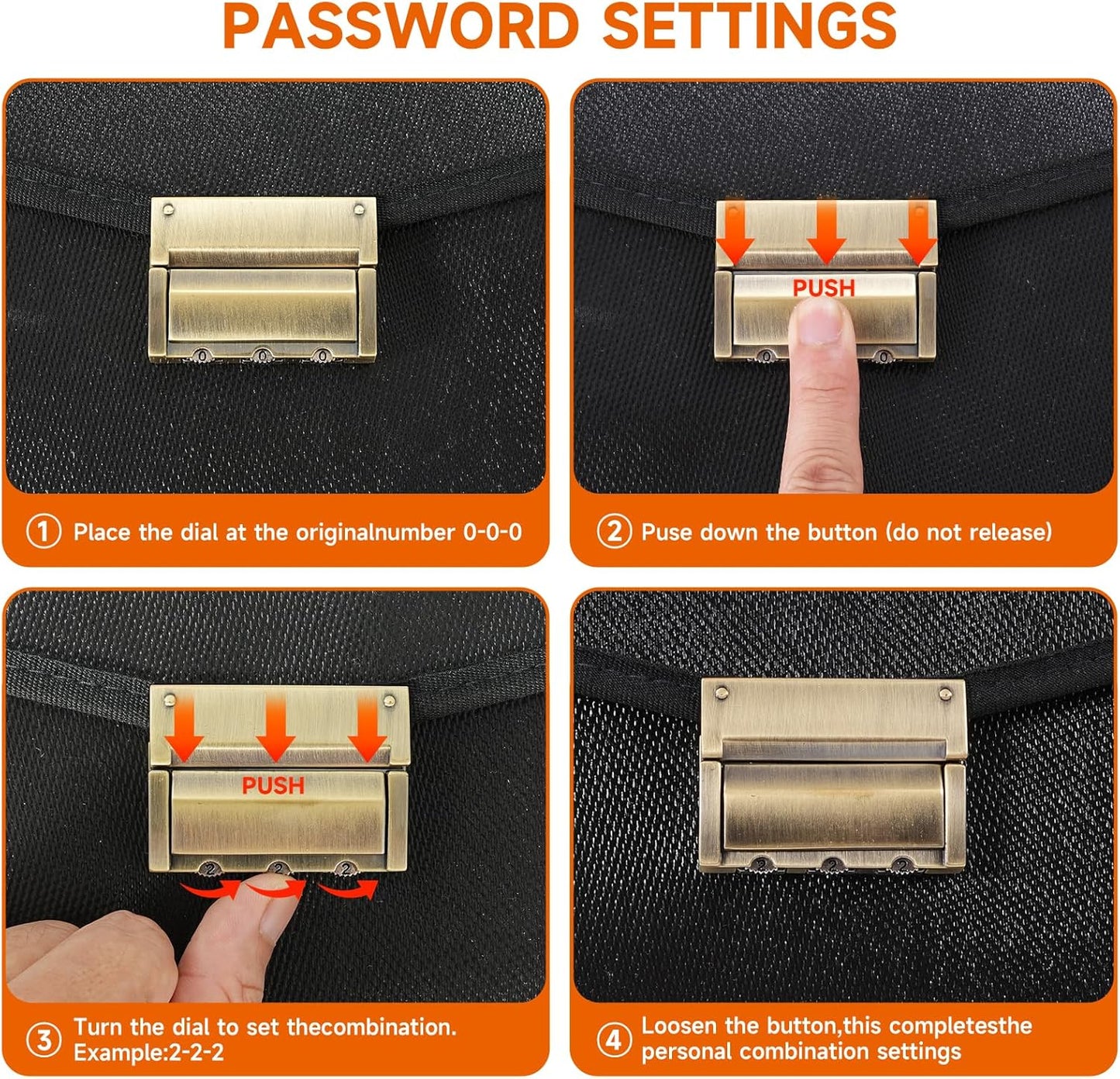 PASSWORD SETTINGS

0 0 0

① Place the dial at the originalnumber 0-0-0

PUSH

0 0

② Puse down the button (do not release)

PUSH

2 2 2

③ Turn the dial to set thecombination. Example:2-2-2

2 2 2

④ Loosen the button,this completesthe personal combination settings