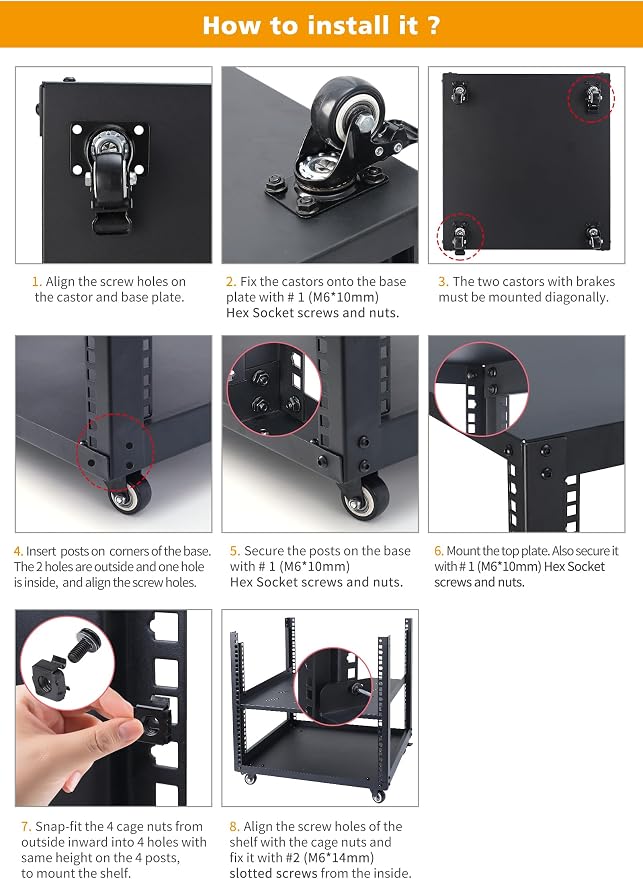 How to install it ?

1. Align the screw holes on the castor and base plate.

2. Fix the castors onto the base plate with # 1 (M6*10mm) Hex Socket screws and nuts.

3. The two castors with brakes must be mounted diagonally.

4. Insert posts on corners of the base. The 2 holes are outside and one hole is inside, and align the screw holes.

5. Secure the posts on the base with # 1 (M6*10mm) Hex Socket screws and nuts.

6. Mount the top plate. Also secure it with # 1 (M6*10mm) Hex Socket screws and nuts.

7. Snap-fit the 4 cage nuts from outside inward into 4 holes with same height on the 4 posts, to mount the shelf.

8. Align the screw holes of the shelf with the cage nuts and fix it with #2 (M6*14mm) slotted screws from the inside.