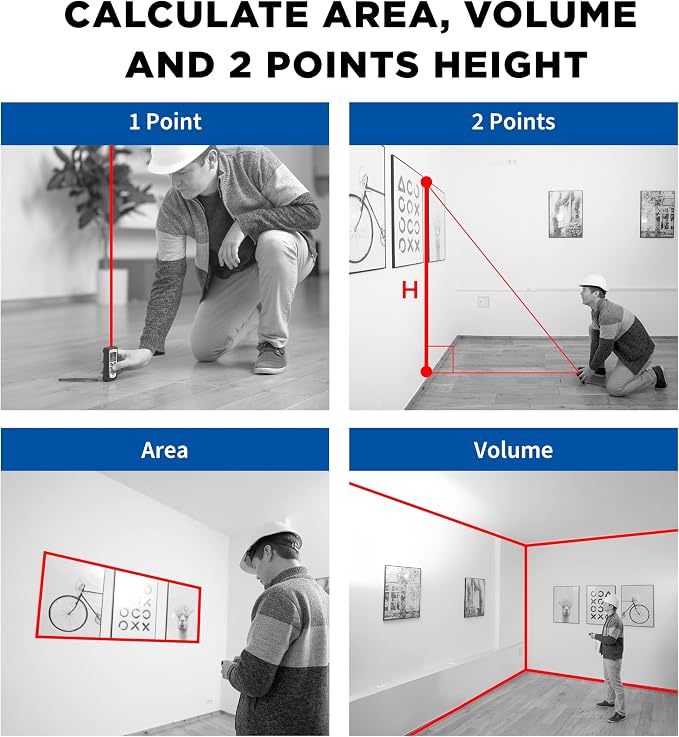 CALCULATE AREA, VOLUME AND 2 POINTS HEIGHT

1 Point

2 Points

H

Area

Volume