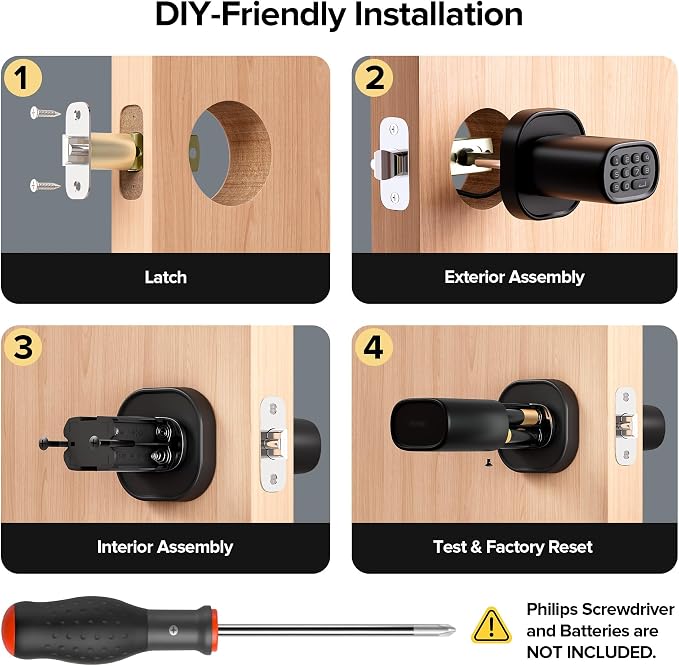 DIY-Friendly Installation

1

Latch

2

Exterior Assembly

3

Interior Assembly

4

Test & Factory Reset

Philips Screwdriver and Batteries are NOT INCLUDED.