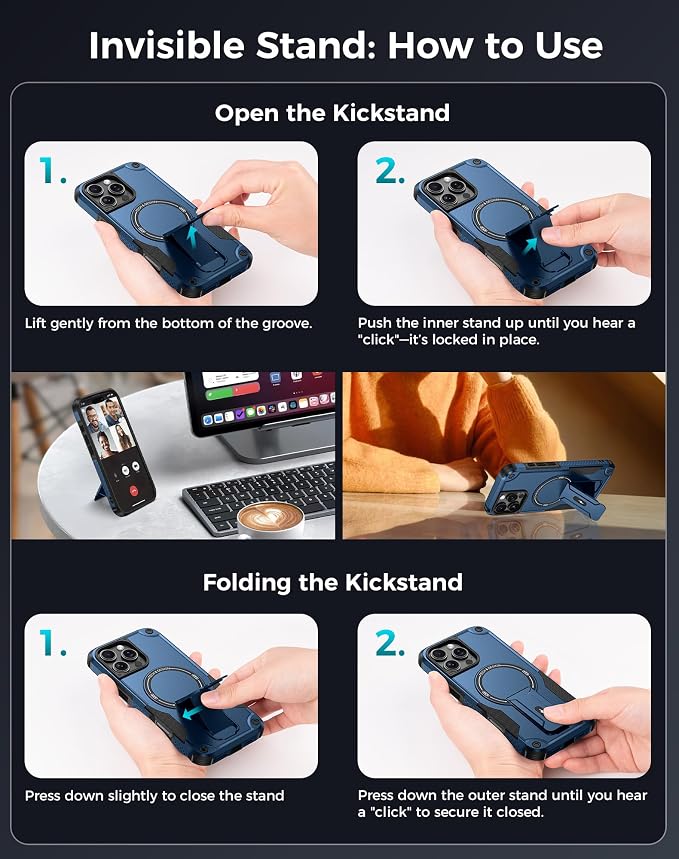 Invisible Stand: How to Use

Open the Kickstand

1.

Lift gently from the bottom of the groove.

2.

Push the inner stand up until you hear a "click"—it's locked in place.

Folding the Kickstand

1.

Press down slightly to close the stand

2.

Press down the outer stand until you hear a "click" to secure it closed.