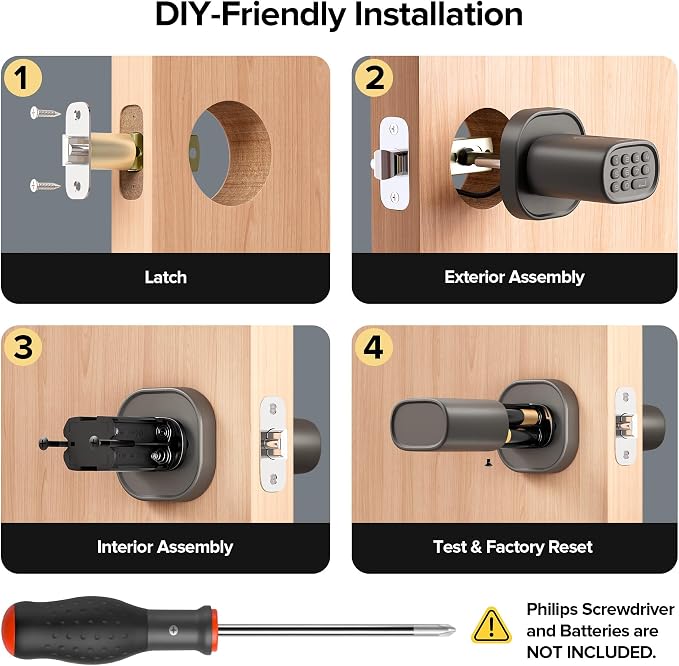 DIY-Friendly Installation

1

Latch

2

Exterior Assembly

3

Interior Assembly

4

Test & Factory Reset

Philips Screwdriver and Batteries are NOT INCLUDED.