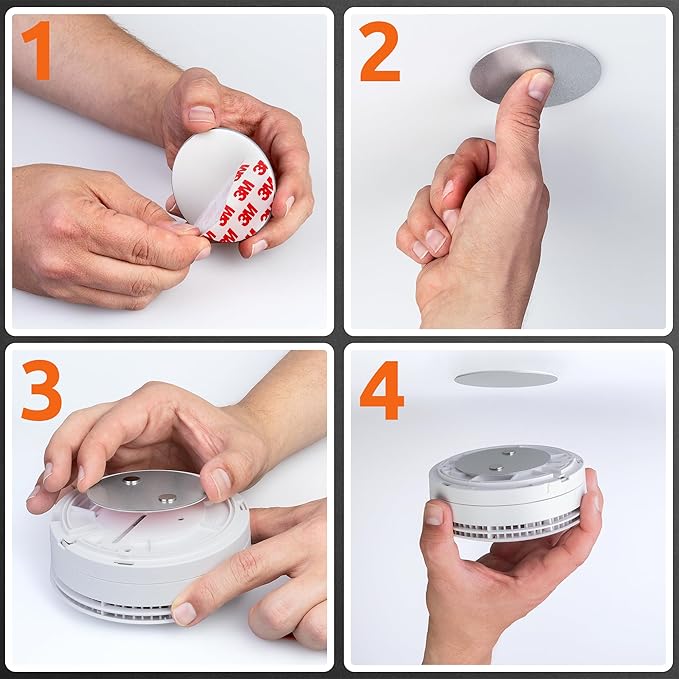 1

3M 3M 3M 3M 3M

2

3

4