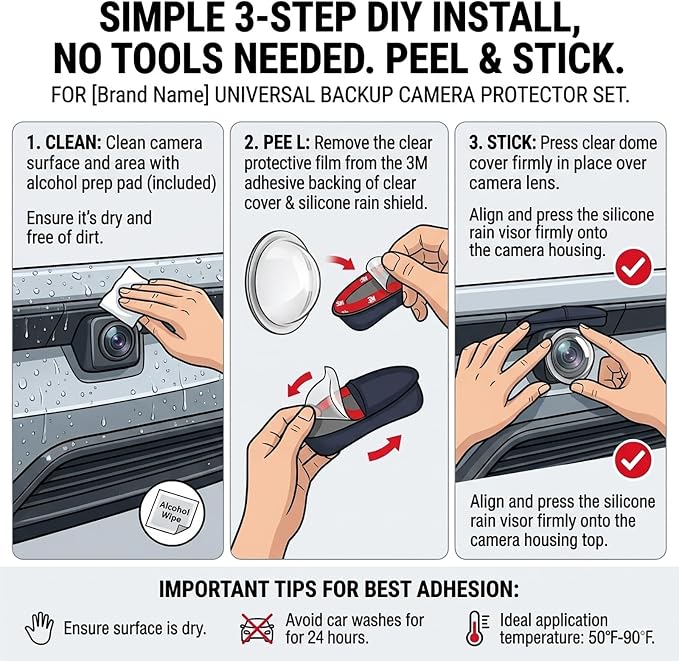 SIMPLE 3-STEP DIY INSTALL, NO TOOLS NEEDED. PEEL & STICK.

FOR [Brand Name] UNIVERSAL BACKUP CAMERA PROTECTOR SET.

1. CLEAN: Clean camera surface and area with alcohol prep pad (included)

Ensure it's dry and free of dirt.

Alcohol Wipe

2. PEE L: Remove the clear protective film from the 3M adhesive backing of clear cover & silicone rain shield.

3M

3. STICK: Press clear dome cover firmly in place over camera lens.

Align and press the silicone rain visor firmly onto the camera housing.

Align and press the silicone rain visor firmly onto the camera housing top.

IMPORTANT TIPS FOR BEST ADHESION:

Ensure surface is dry.

Avoid car washes for for 24 hours.

Ideal application temperature: 50°F-90°F.