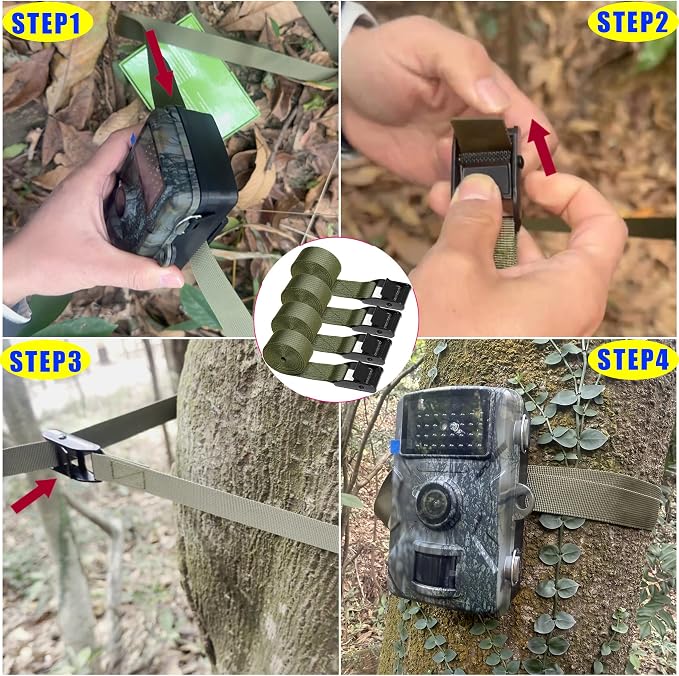 STEP1

STEP2

STEP3

STEP4